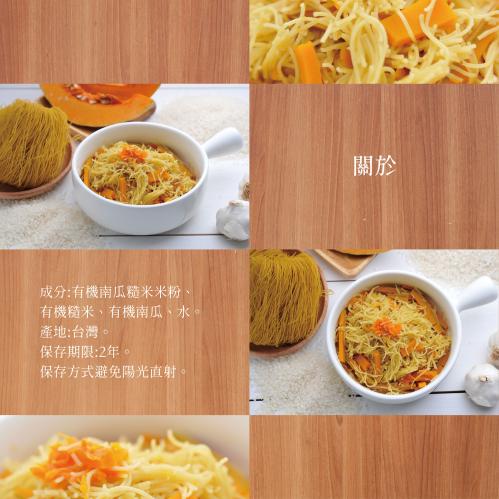 關於

成分:有機南瓜糙米米粉、有機糙米、有機南瓜、水。
產地:台灣。
保存期限:2年。
保存方式避免陽光直射。